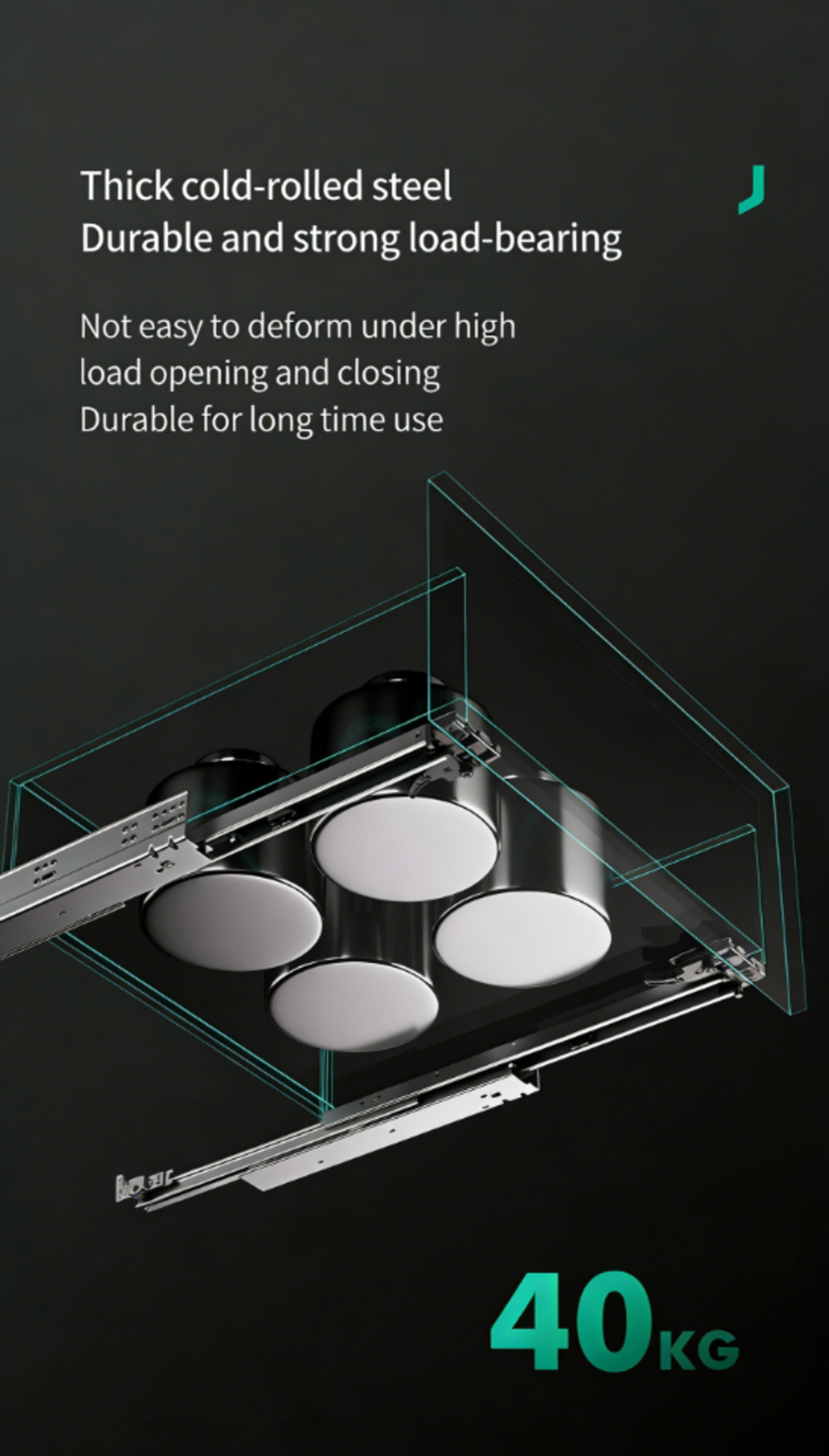 Thick cold-rolled steel
Durable and strong load-bearing

Not easy to deform under high load opening and closing
Durable for long time use

40KG