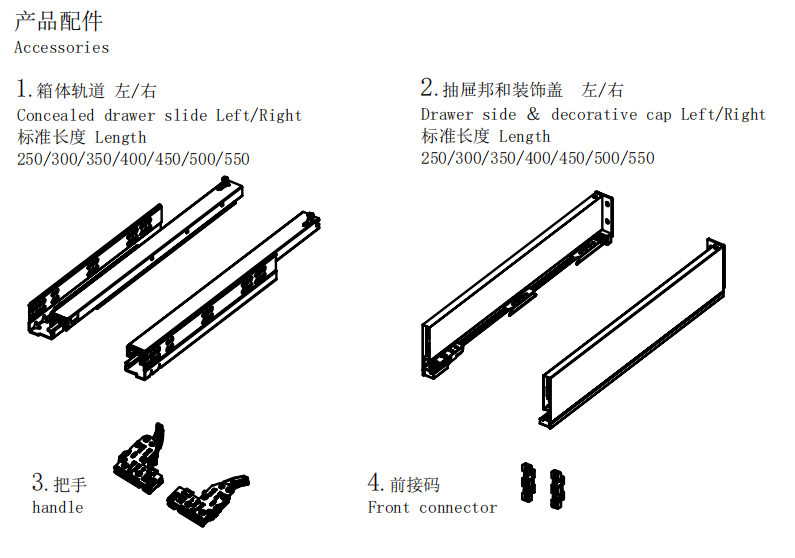 产品配件
Accessories

1. 箱体轨道 左/右
Concealed drawer slide Left/Right
标准长度 Length
250/300/350/400/450/500/550

2. 抽屉邦和装饰盖 左/右
Drawer side & decorative cap Left/Right
标准长度 Length
250/300/350/400/450/500/550

3. 把手
handle

4. 前接码
Front connector